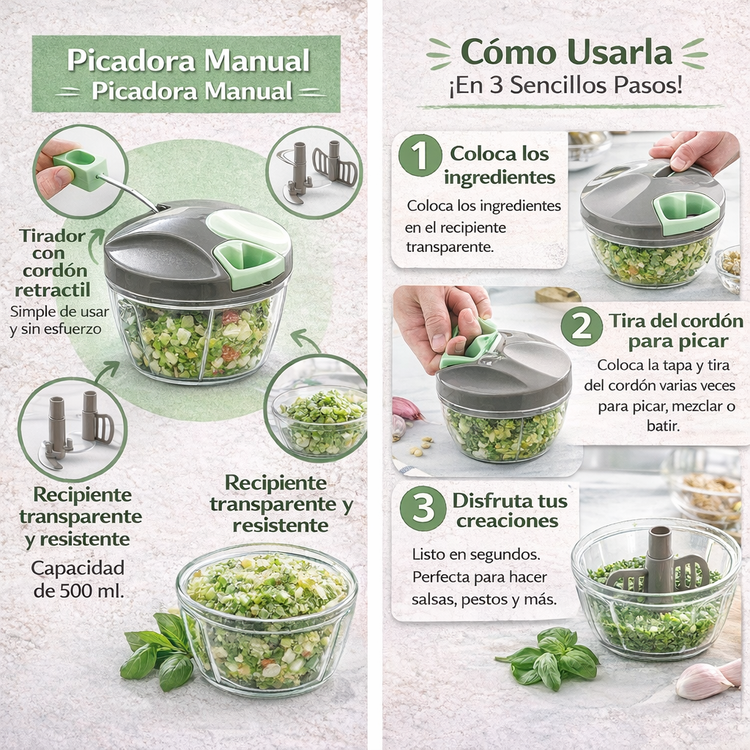 Picadora Manual
Picadora Manual

Tirador con cordón retractil
Simple de usar y sin esfuerzo

Recipiente transparente y resistente
Capacidad de 500 ml.

Recipiente transparente y resistente

Cómo Usarla
¡En 3 Sencillos Pasos!

1 Coloca los ingredientes
Coloca los ingredientes en el recipiente transparente.

2 Tira del cordón para picar
Coloca la tapa y tira del cordón varias veces para picar, mezclar o batir.

3 Disfruta tus creaciones
Listo en segundos. Perfecta para hacer salsas, pestos y más.